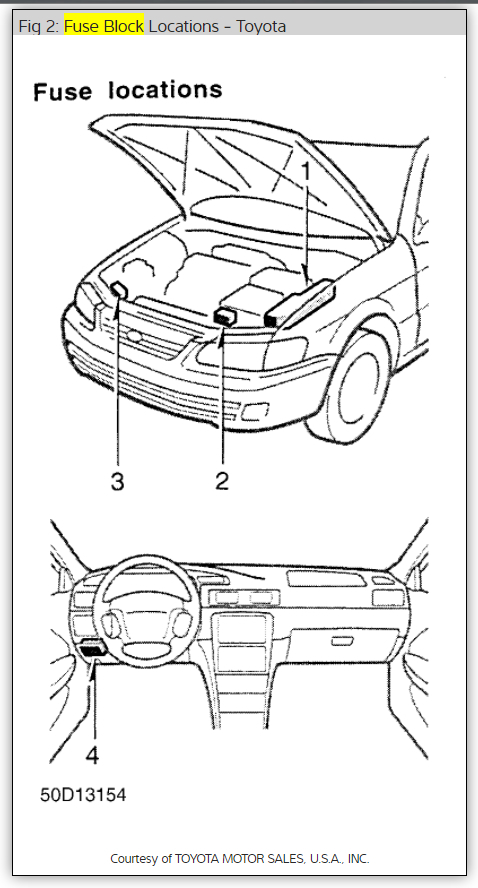 Fig 2: Fuse Block Locations - Toyota

Fuse locations

1

3

2

4

50D13154

Courtesy of TOYOTA MOTOR SALES, U.S.A., INC.