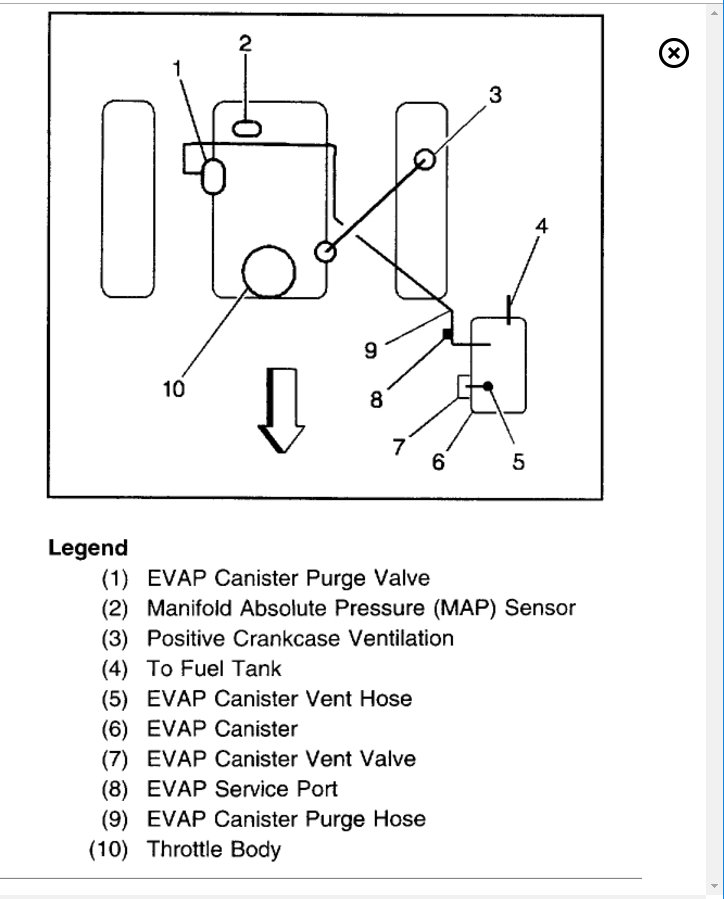 2
1
3
4
9
8
10
7
6
5

Legend
(1) EVAP Canister Purge Valve
(2) Manifold Absolute Pressure (MAP) Sensor
(3) Positive Crankcase Ventilation
(4) To Fuel Tank
(5) EVAP Canister Vent Hose
(6) EVAP Canister
(7) EVAP Canister Vent Valve
(8) EVAP Service Port
(9) EVAP Canister Purge Hose
(10) Throttle Body