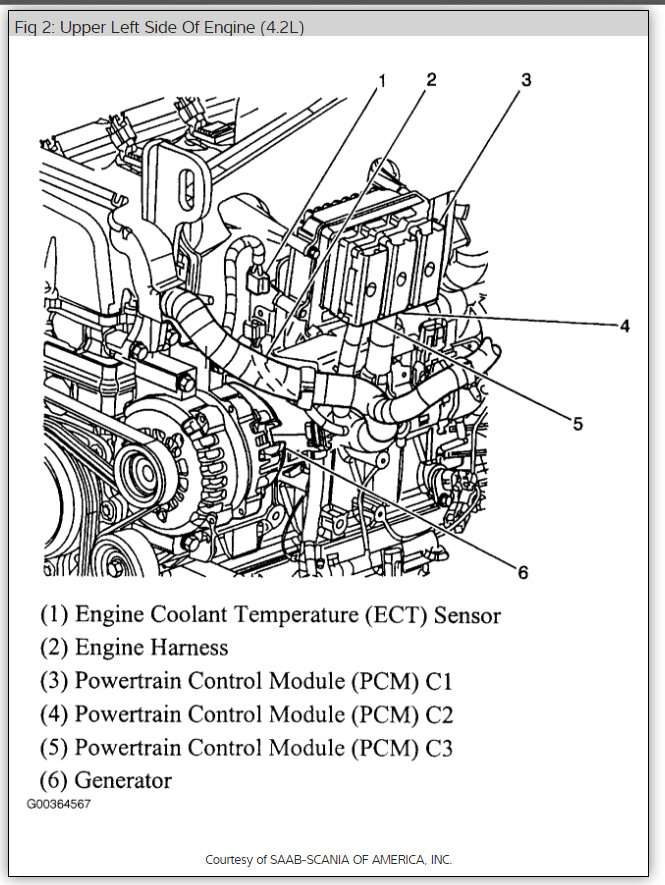 Fig 2: Upper Left Side Of Engine (4.2L)

1
2
3
4
5
6

(1) Engine Coolant Temperature (ECT) Sensor
(2) Engine Harness
(3) Powertrain Control Module (PCM) C1
(4) Powertrain Control Module (PCM) C2
(5) Powertrain Control Module (PCM) C3
(6) Generator
G00364567

Courtesy of SAAB-SCANIA OF AMERICA, INC.