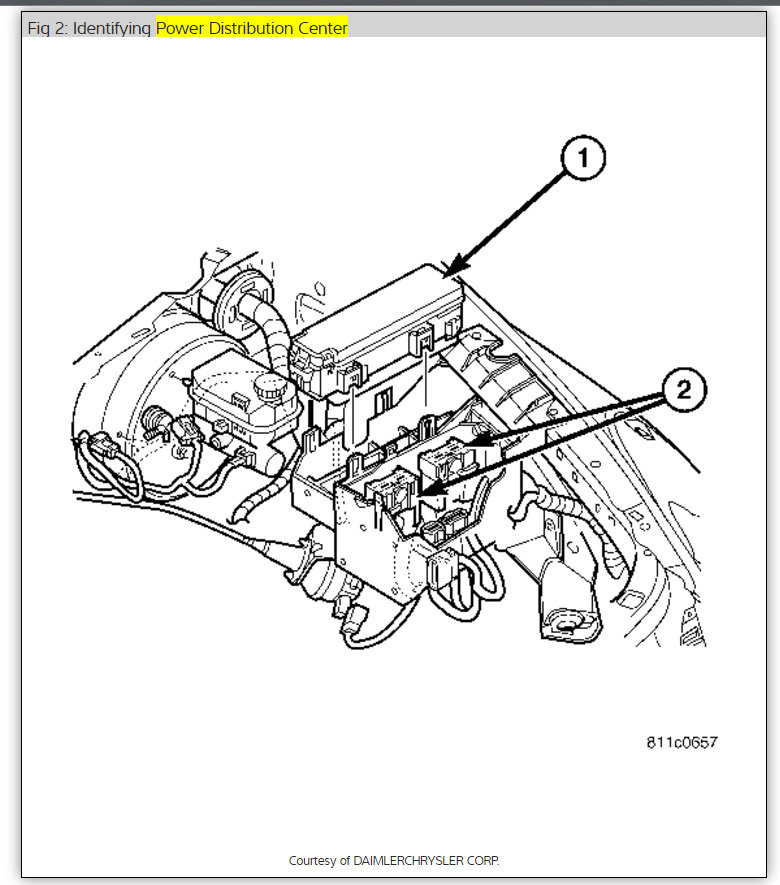 Fig 2: Identifying Power Distribution Center

1

2

811c0657

Courtesy of DAIMLERCHRYSLER CORP.