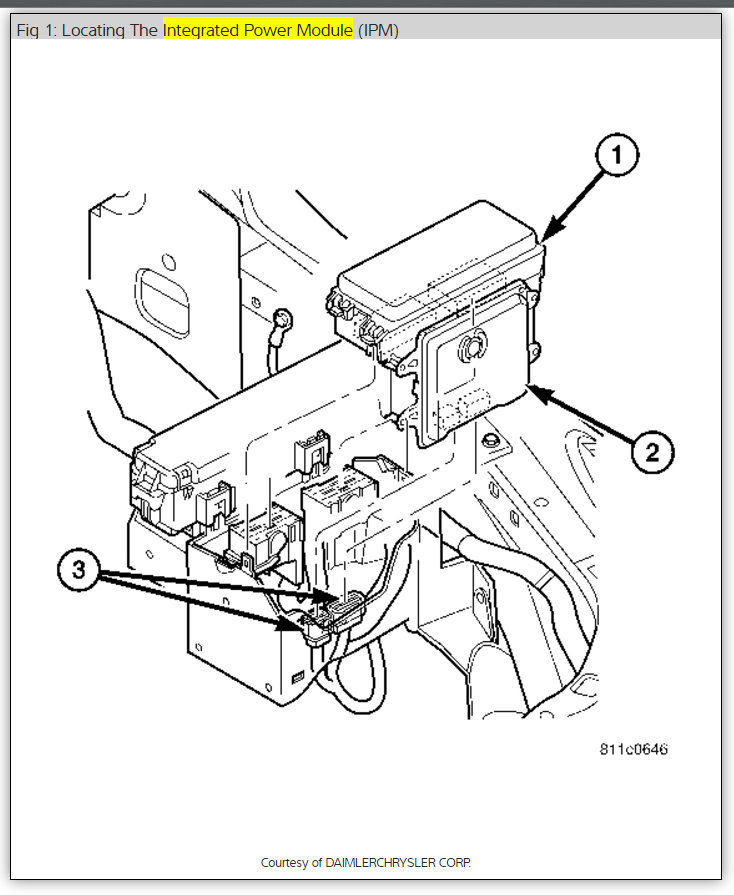 Fig 1: Locating The Integrated Power Module (IPM)

1

2

3

811c0646

Courtesy of DAIMLERCHRYSLER CORP.