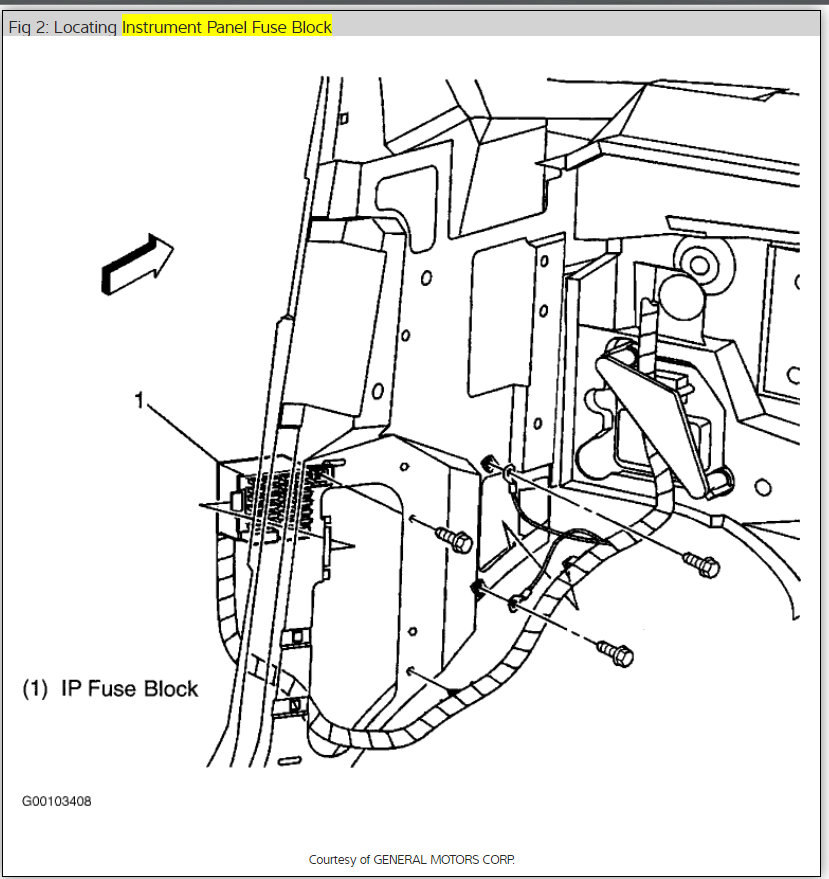 Fig 2: Locating Instrument Panel Fuse Block

1

(1) IP Fuse Block

G00103408

Courtesy of GENERAL MOTORS CORP.