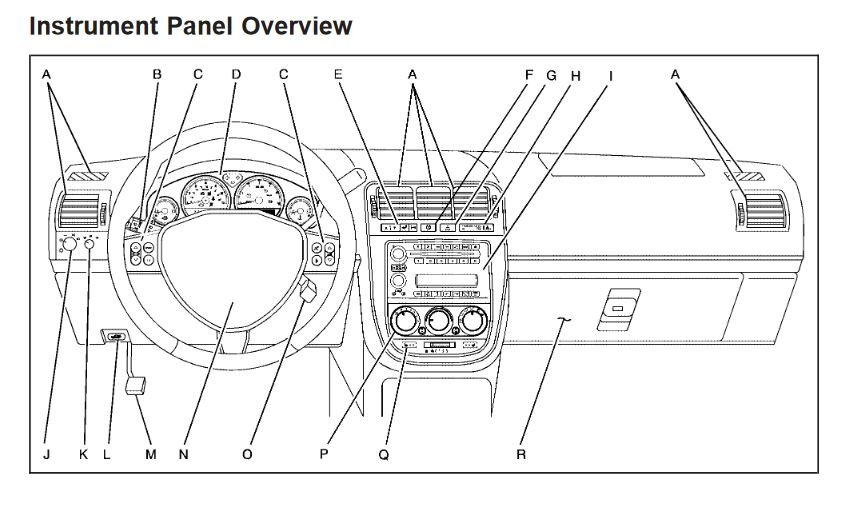 Instrument Panel Overview

A B C D C E A F G H I A

J K L M N O P Q R