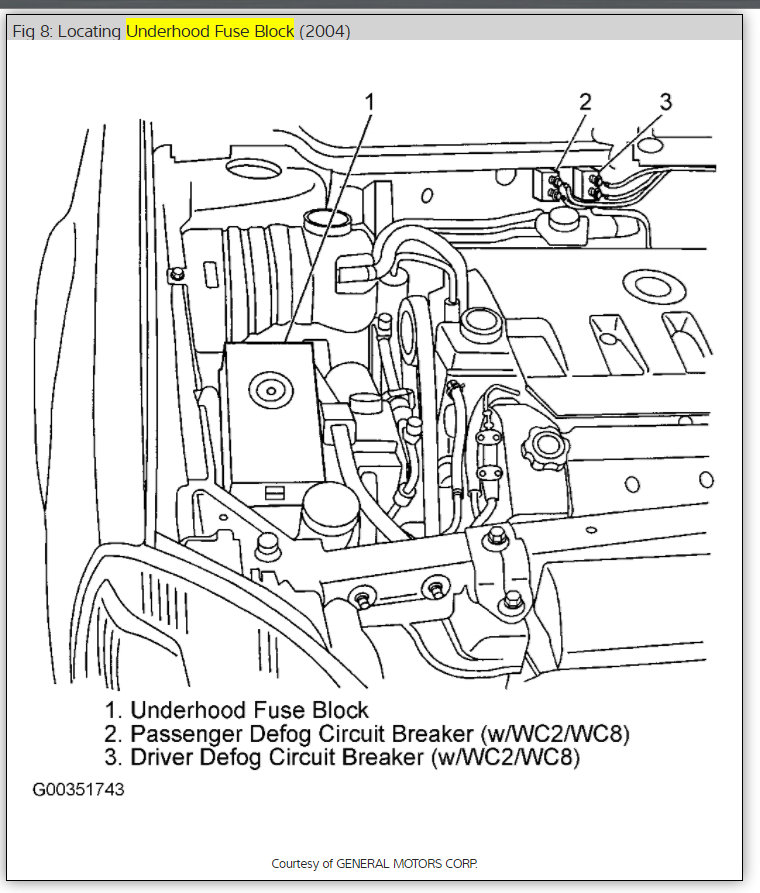 Fig 8: Locating Underhood Fuse Block (2004)

1

2

3

1. Underhood Fuse Block
2. Passenger Defog Circuit Breaker (w/WC2/WC8)
3. Driver Defog Circuit Breaker (w/WC2/WC8)

G00351743

Courtesy of GENERAL MOTORS CORP.