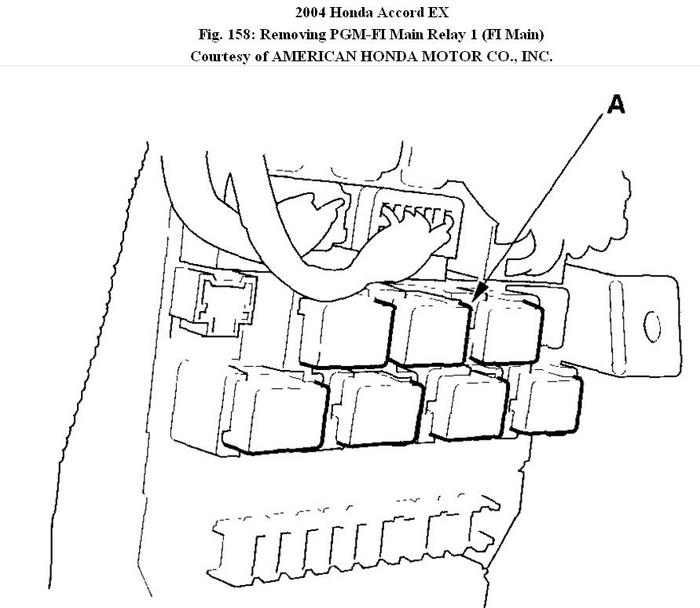 2004 Honda Accord EX
Fig. 158: Removing PGM-FI Main Relay 1 (FI Main)
Courtesy of AMERICAN HONDA MOTOR CO., INC.

A