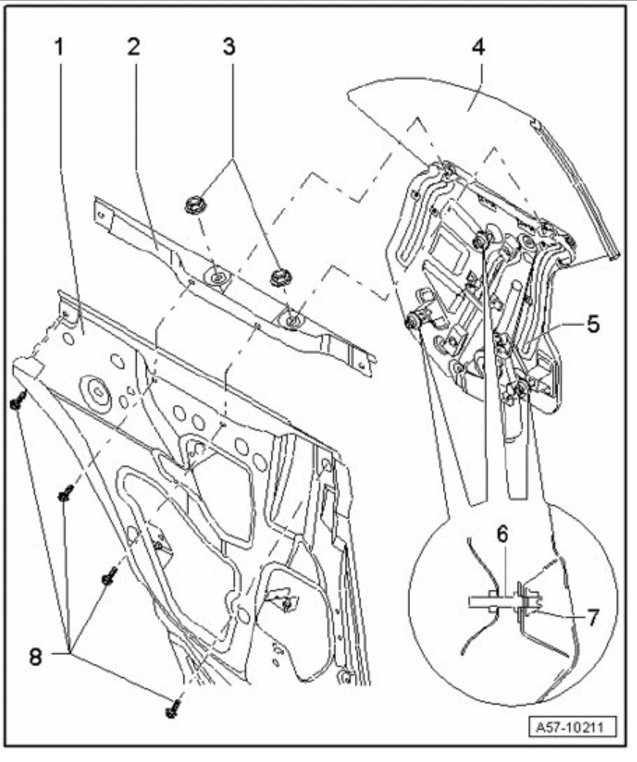 1
2
3
4
5
6
7
8
A57-10211