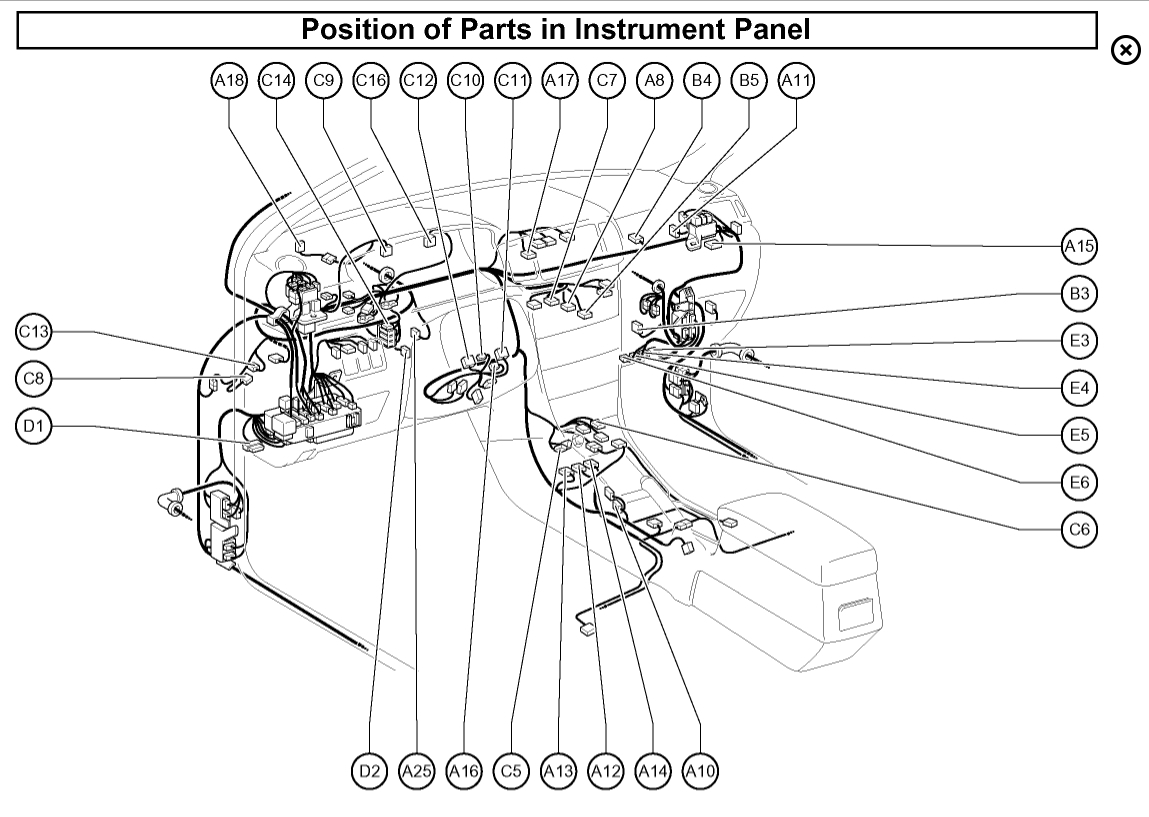 Position of Parts in Instrument Panel

A18 C14 C9 C16 C12 C10 C11 A17 C7 A8 B4 B5 A11

C13
C8
D1

A15
B3
E3
E4
E5
E6
C6

D2 A25 A16 C5 A13 A12 A14 A10