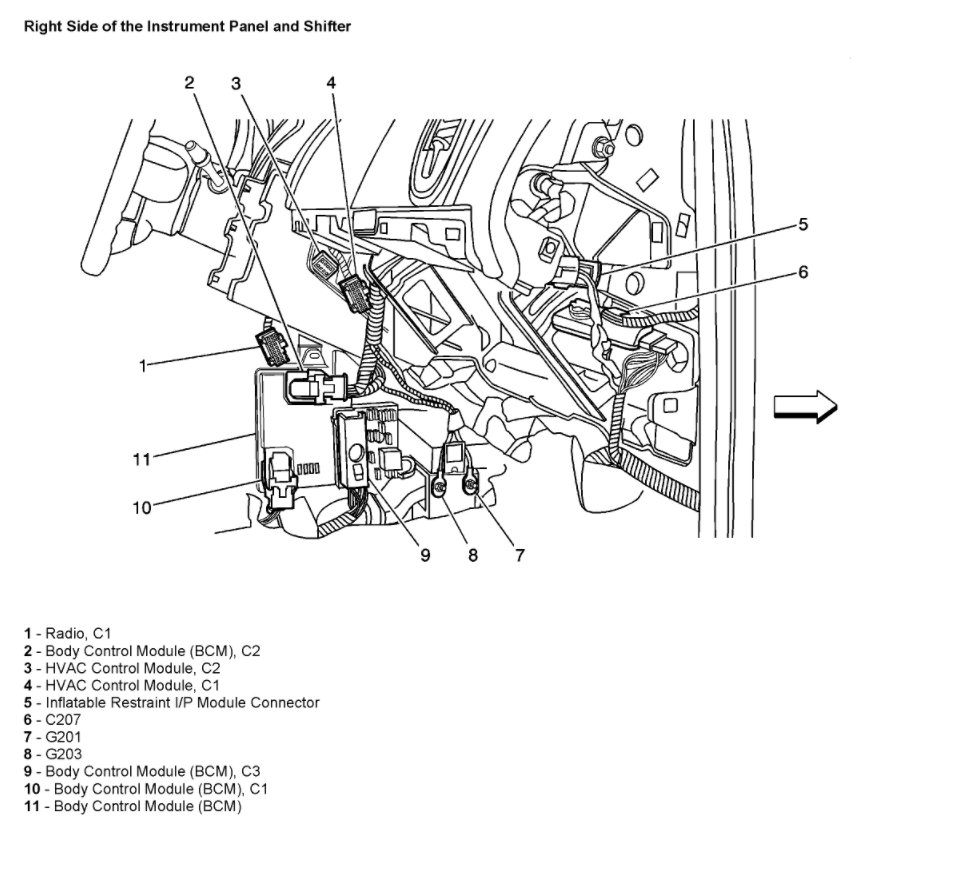 Right Side of the Instrument Panel and Shifter

2
3
4
5
6
1
11
10
9
8
7

1 - Radio, C1
2 - Body Control Module (BCM), C2
3 - HVAC Control Module, C2
4 - HVAC Control Module, C1
5 - Inflatable Restraint I/P Module Connector
6 - C207
7 - G201
8 - G203
9 - Body Control Module (BCM), C3
10 - Body Control Module (BCM), C1
11 - Body Control Module (BCM)