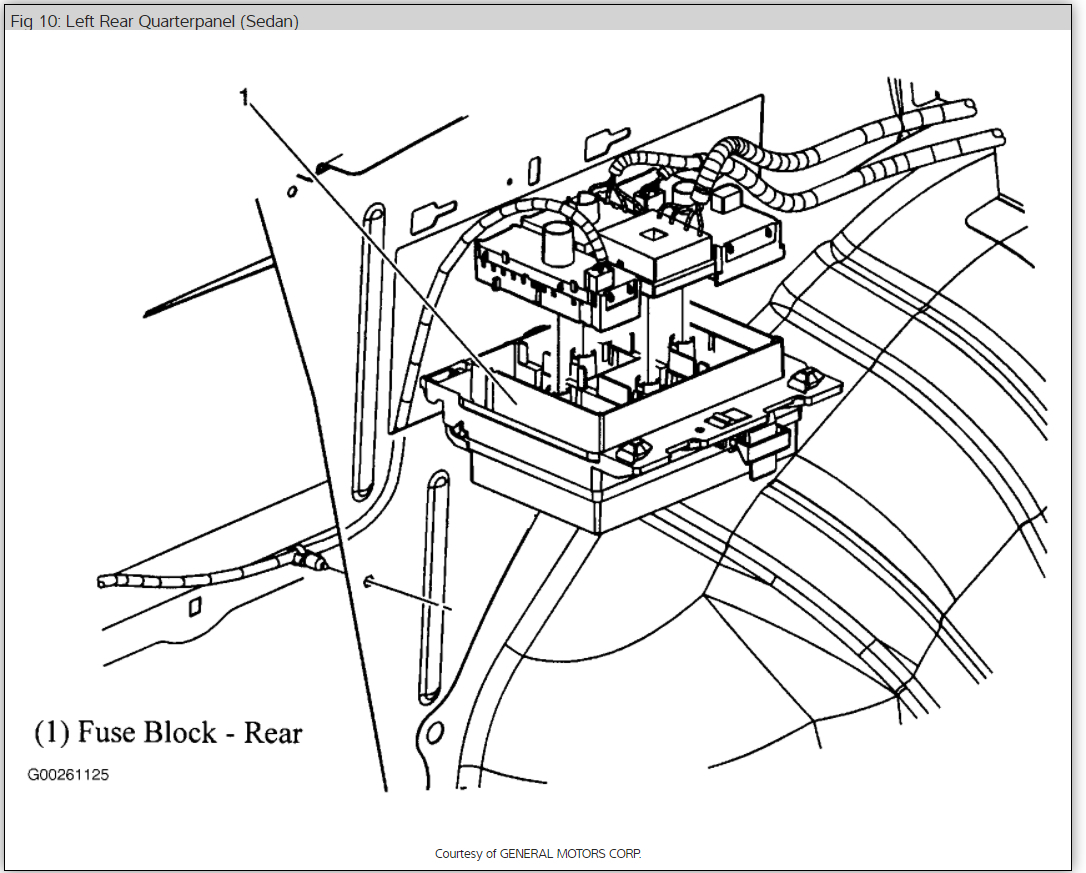 Fig 10: Left Rear Quarterpanel (Sedan)

1

(1) Fuse Block - Rear

G00261125

Courtesy of GENERAL MOTORS CORP.