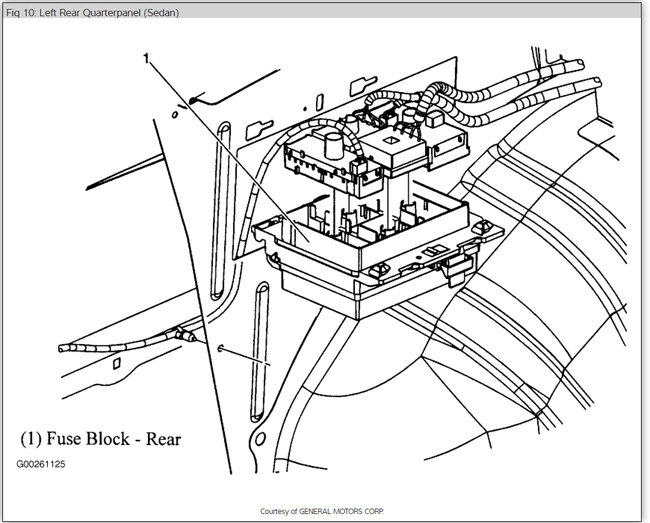 Fig 10: Left Rear Quarterpanel (Sedan)

1

(1) Fuse Block - Rear

G00261125

Courtesy of GENERAL MOTORS CORP.