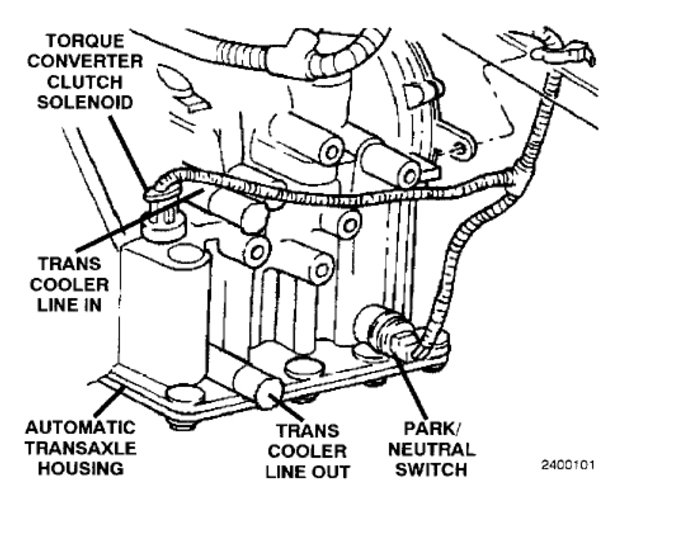 TORQUE CONVERTER CLUTCH SOLENOID

TRANS COOLER LINE IN

AUTOMATIC TRANSAXLE HOUSING

TRANS COOLER LINE OUT

PARK/ NEUTRAL SWITCH

2400101