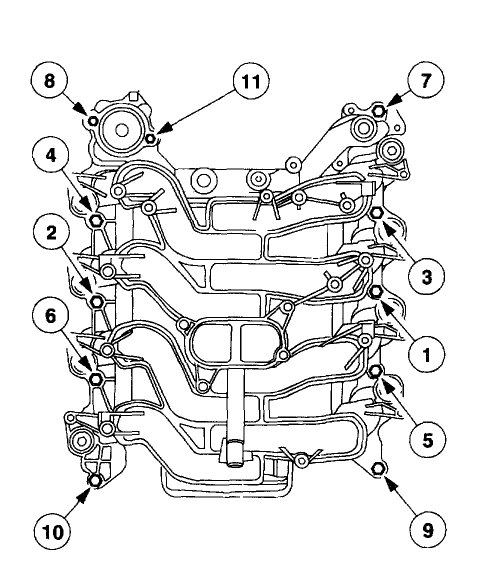 8
11
7
4
2
3
6
1
5
10
9