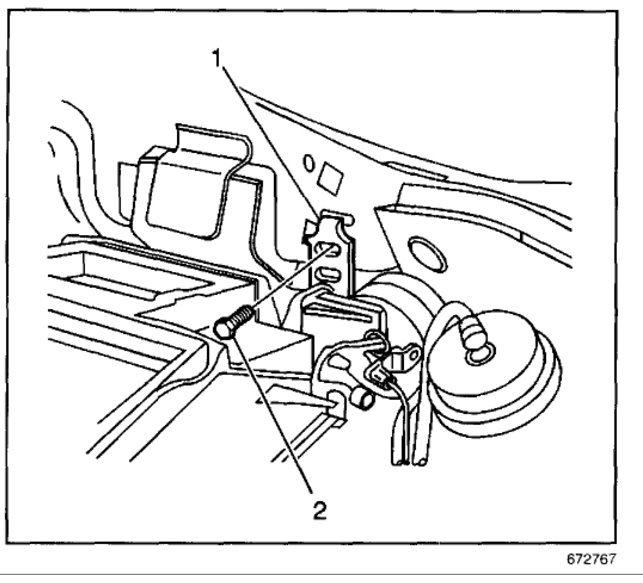 1

2

672767