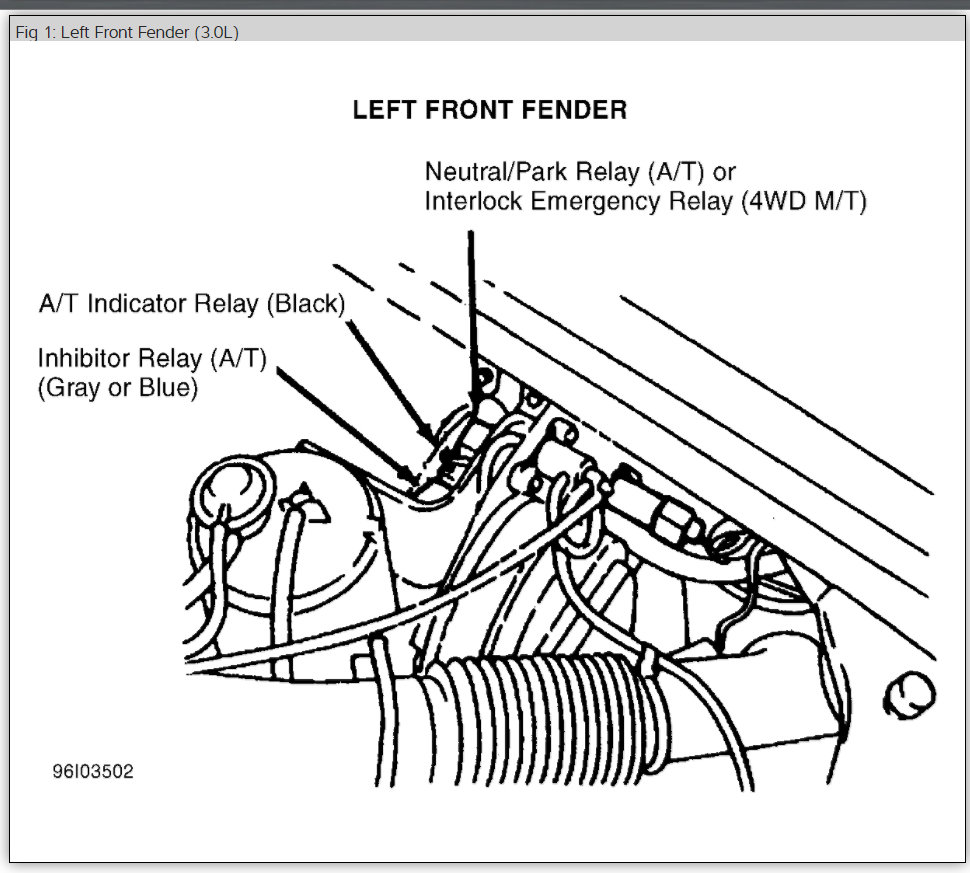 Fig 1: Left Front Fender (3.0L)

LEFT FRONT FENDER

Neutral/Park Relay (A/T) or
Interlock Emergency Relay (4WD M/T)

A/T Indicator Relay (Black)

Inhibitor Relay (A/T)
(Gray or Blue)

96I03502