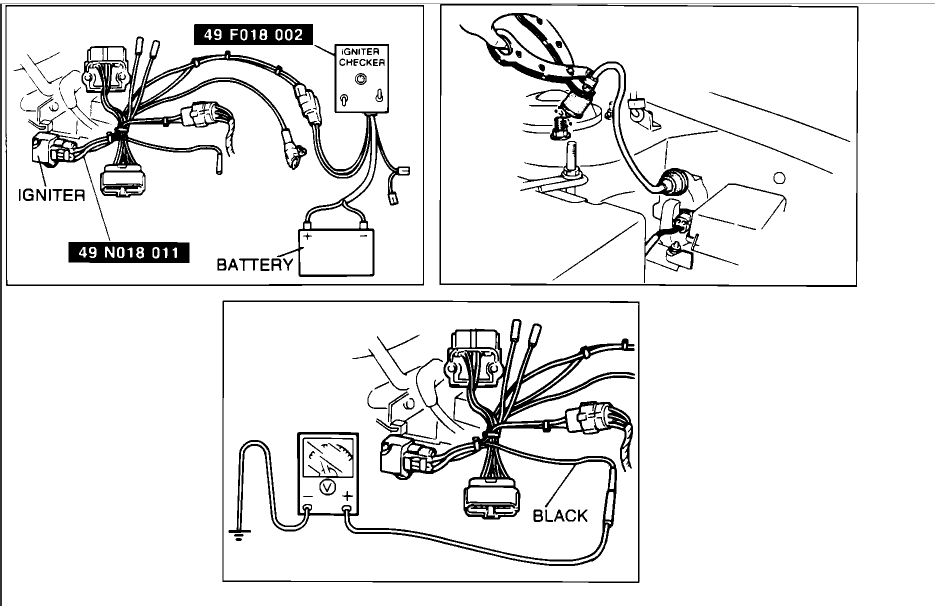 49 F018 002

IGNITER CHECKER

IGNITER

49 N018 011

BATTERY

+ −

V

− +

BLACK