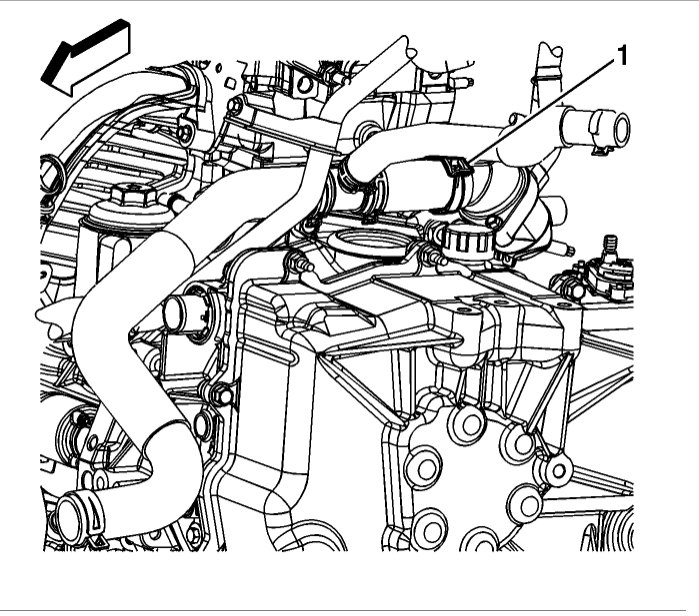 1