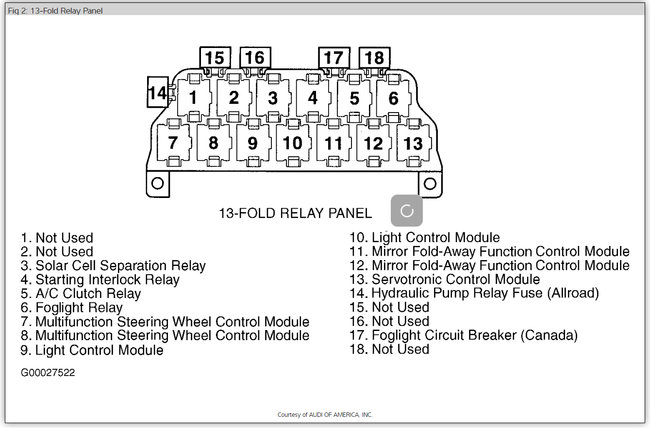 Fig 2: 13-Fold Relay Panel

15 16 17 18
14 1 2 3 4 5 6
7 8 9 10 11 12 13

13-FOLD RELAY PANEL

1. Not Used
2. Not Used
3. Solar Cell Separation Relay
4. Starting Interlock Relay
5. A/C Clutch Relay
6. Foglight Relay
7. Multifunction Steering Wheel Control Module
8. Multifunction Steering Wheel Control Module
9. Light Control Module

10. Light Control Module
11. Mirror Fold-Away Function Control Module
12. Mirror Fold-Away Function Control Module
13. Servotronic Control Module
14. Hydraulic Pump Relay Fuse (Allroad)
15. Not Used
16. Not Used
17. Foglight Circuit Breaker (Canada)
18. Not Used

G00027522

Courtesy of AUDI OF AMERICA, INC.