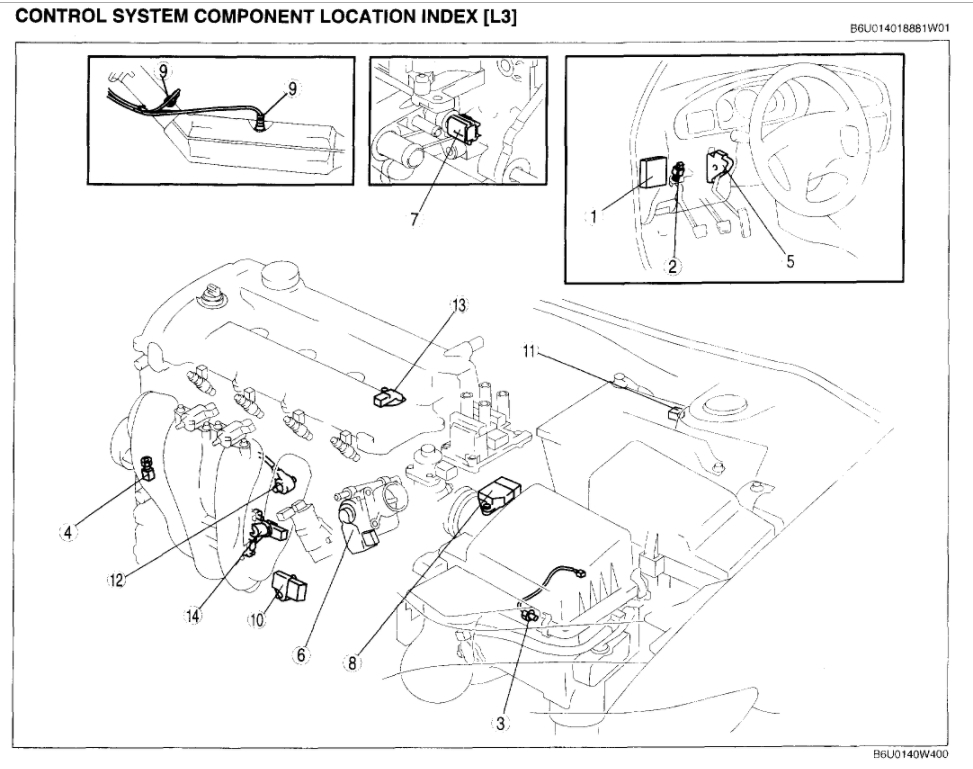 CONTROL SYSTEM COMPONENT LOCATION INDEX [L3]

B6U014018881W01

9
9
7
1
2
5
13
11
4
12
14
10
6
8
3

B6U0140W400