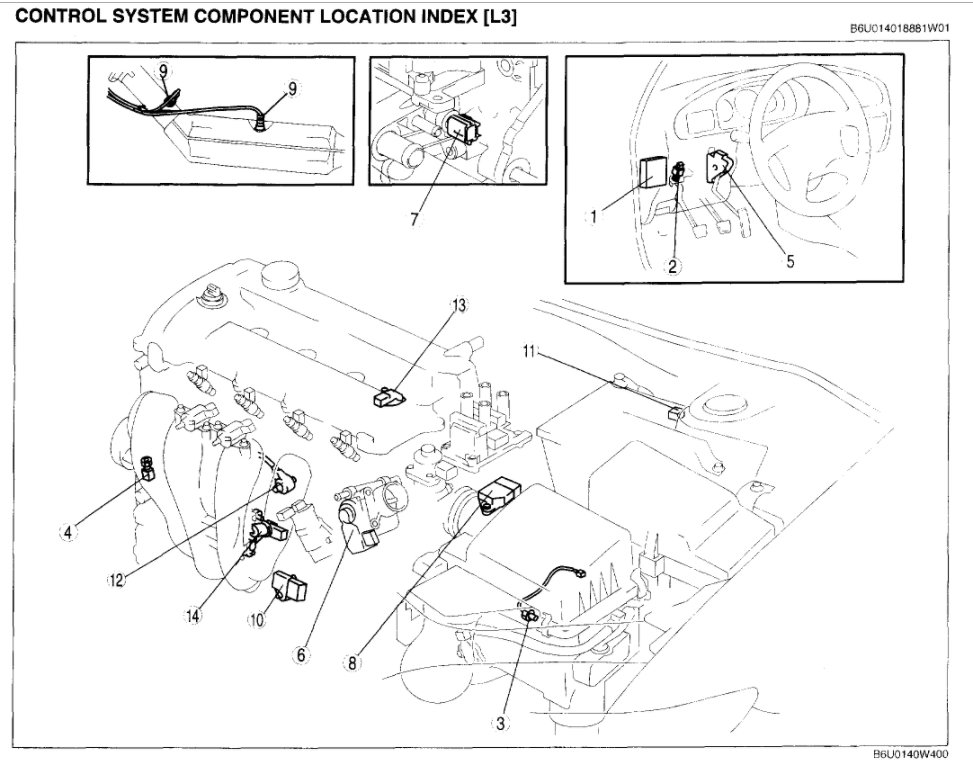 CONTROL SYSTEM COMPONENT LOCATION INDEX [L3]

B6U014018881W01

9
9
7
1
2
5
13
11
4
12
14
10
6
8
3

B6U0140W400