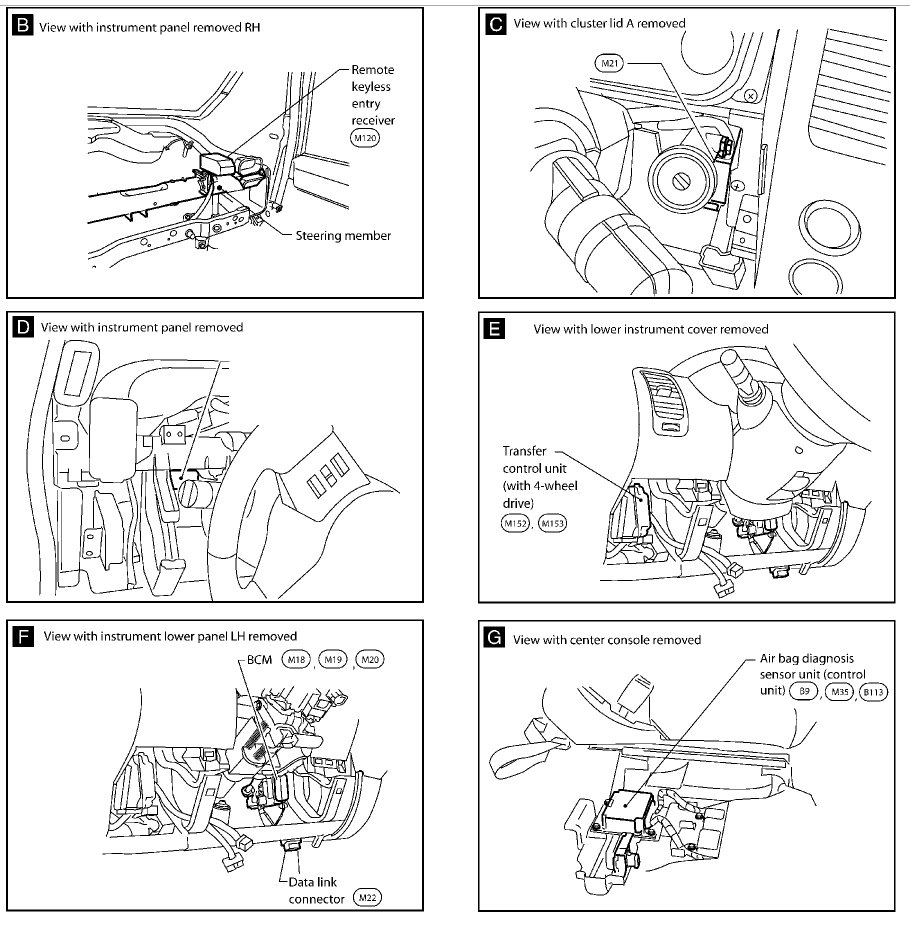 B View with instrument panel removed RH

Remote keyless entry receiver M120

Steering member

C View with cluster lid A removed

M21

D View with instrument panel removed

E View with lower instrument cover removed

Transfer control unit (with 4-wheel drive) M152, M153

F View with instrument lower panel LH removed

BCM M18, M19, M20

Data link connector M22

G View with center console removed

Air bag diagnosis sensor unit (control unit) B9, M35, B113