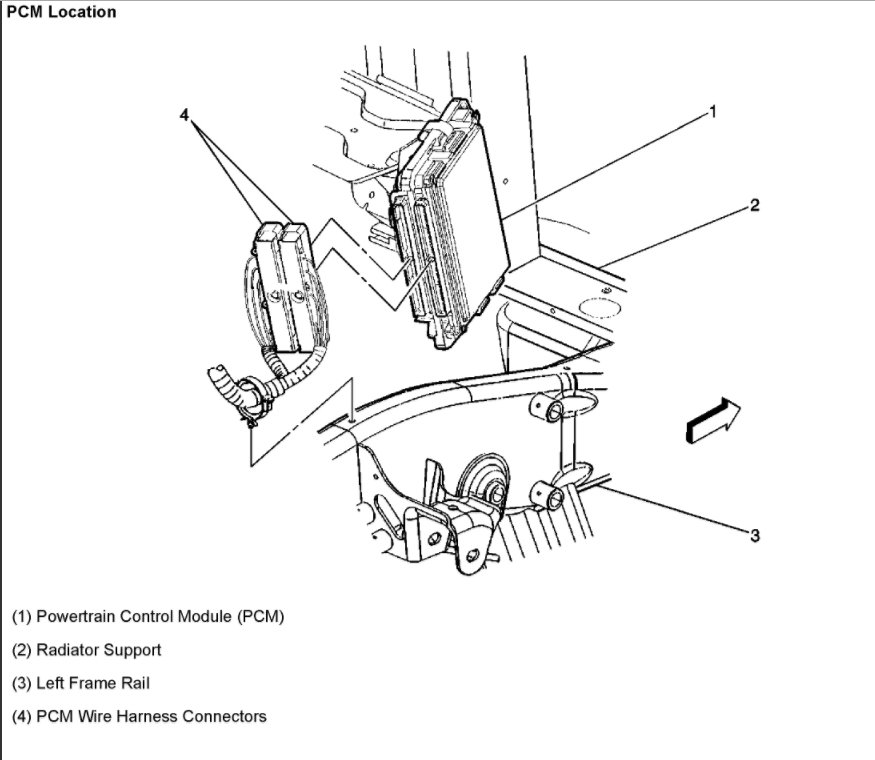 PCM Location

4

1

2

3

(1) Powertrain Control Module (PCM)

(2) Radiator Support

(3) Left Frame Rail

(4) PCM Wire Harness Connectors