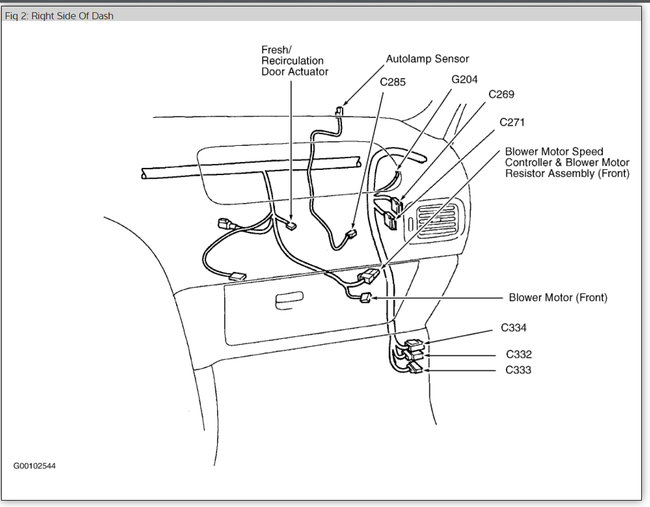 Fig 2: Right Side Of Dash

Fresh/ Recirculation Door Actuator

Autolamp Sensor

C285

G204

C269

C271

Blower Motor Speed Controller & Blower Motor Resistor Assembly (Front)

Blower Motor (Front)

C334

C332

C333

G00102544