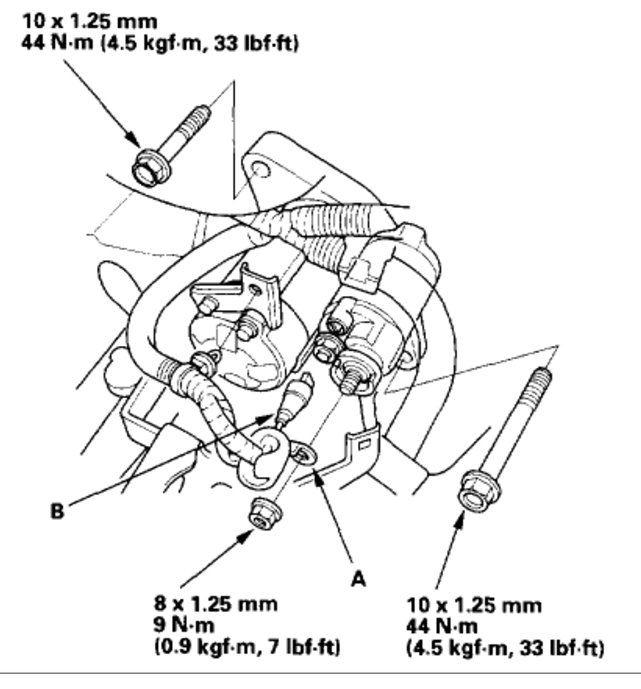 10 x 1.25 mm
44 N·m (4.5 kgf·m, 33 lbf·ft)

B

A

8 x 1.25 mm
9 N·m
(0.9 kgf·m, 7 lbf·ft)

10 x 1.25 mm
44 N·m
(4.5 kgf·m, 33 lbf·ft)