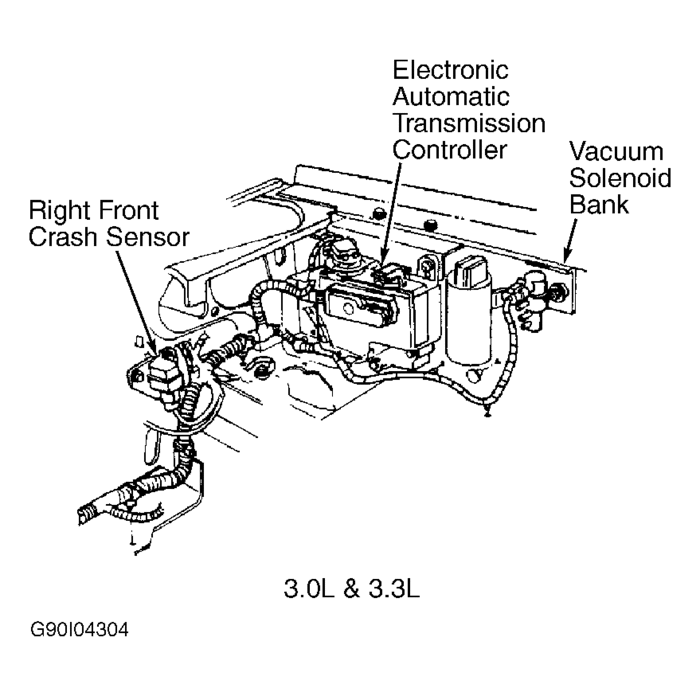 Electronic Automatic Transmission Controller

Vacuum Solenoid Bank

Right Front Crash Sensor

3.0L & 3.3L

G90I04304