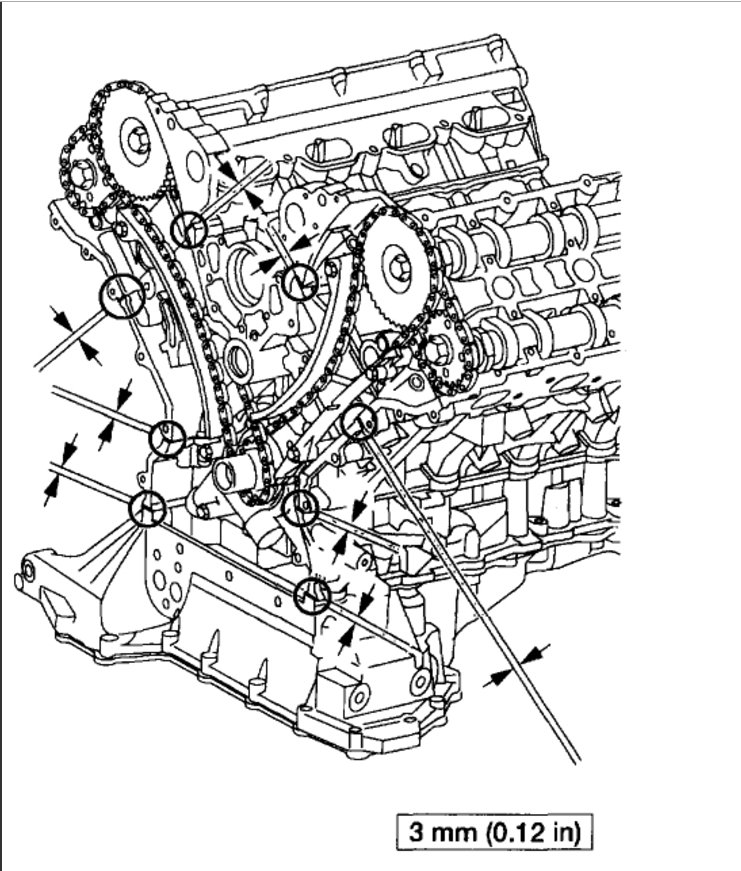 3 mm (0.12 in)