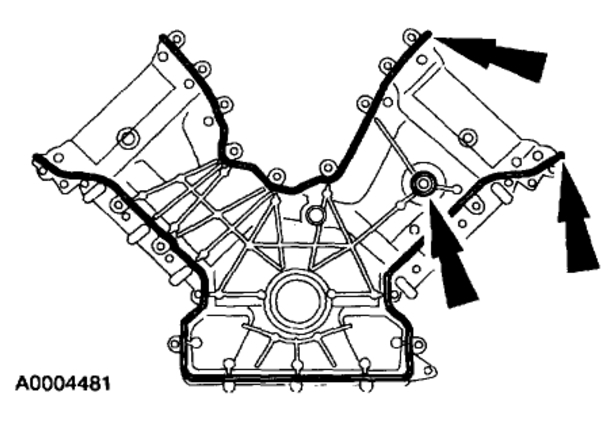 A0004481