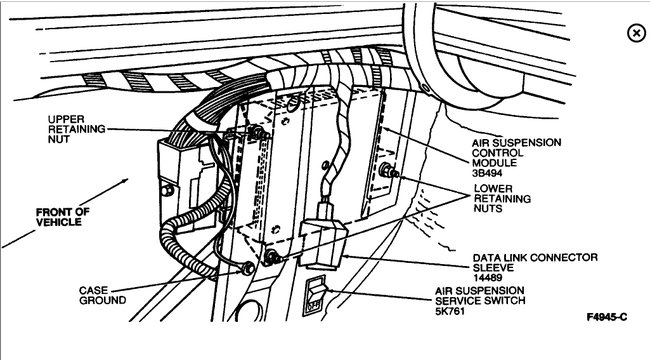 UPPER RETAINING NUT

FRONT OF VEHICLE

CASE GROUND

AIR SUSPENSION CONTROL MODULE 3B494

LOWER RETAINING NUTS

DATA LINK CONNECTOR SLEEVE 14489

AIR SUSPENSION SERVICE SWITCH 5K761

OFF

F4945-C