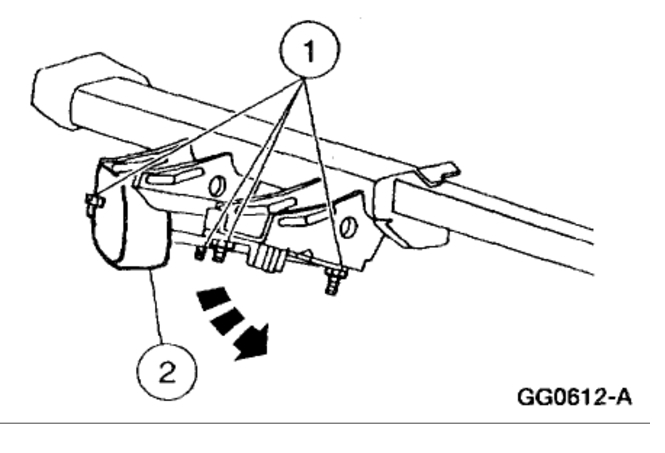 1
2
GG0612-A