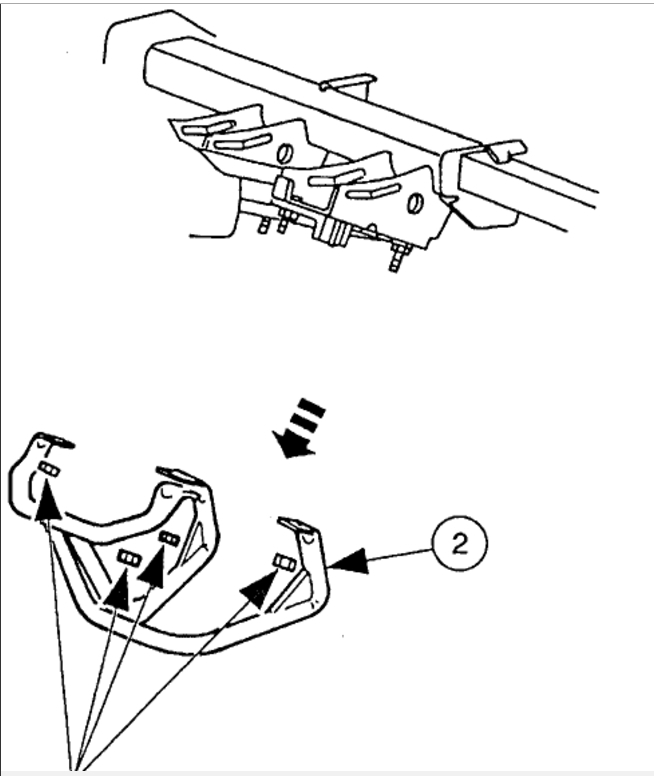 2