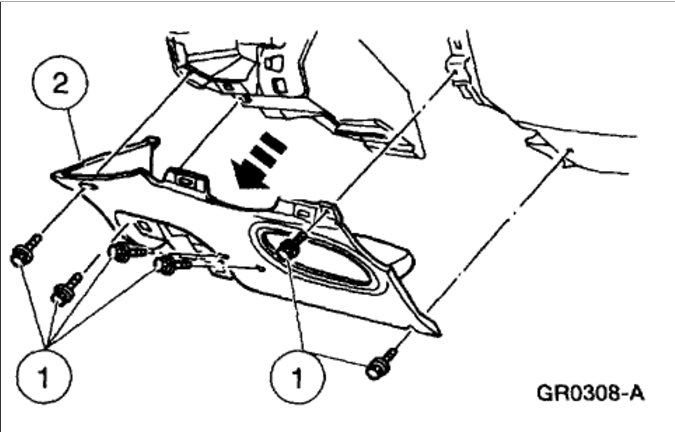 2

1

1

GR0308-A