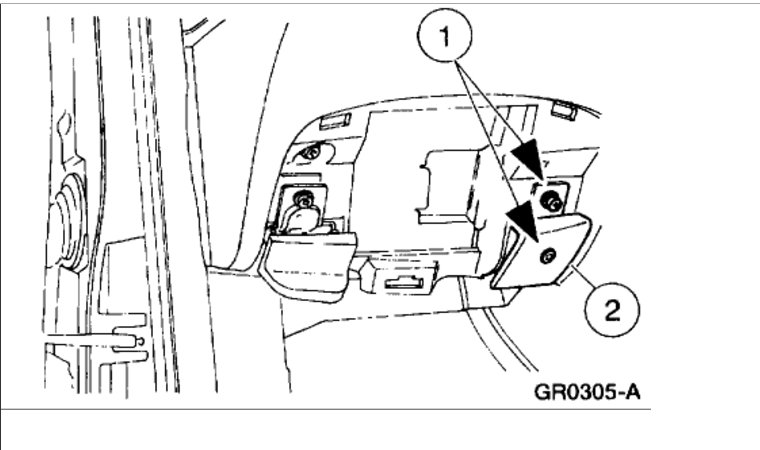 1

2

GR0305-A