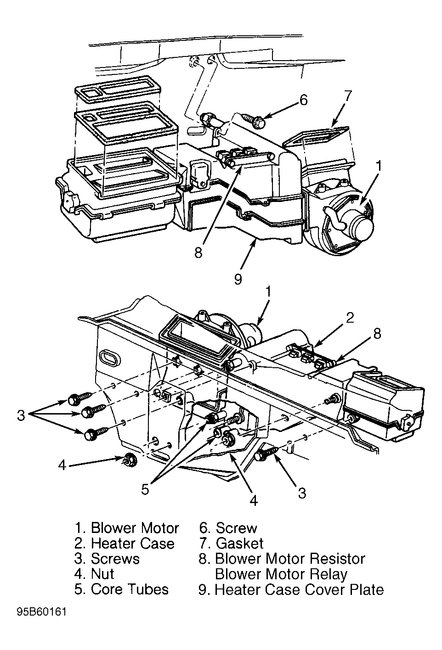 6
7
1
8
9

1
2
8
3
4
5
4
3

1. Blower Motor
2. Heater Case
3. Screws
4. Nut
5. Core Tubes

6. Screw
7. Gasket
8. Blower Motor Resistor
Blower Motor Relay
9. Heater Case Cover Plate

95B60161