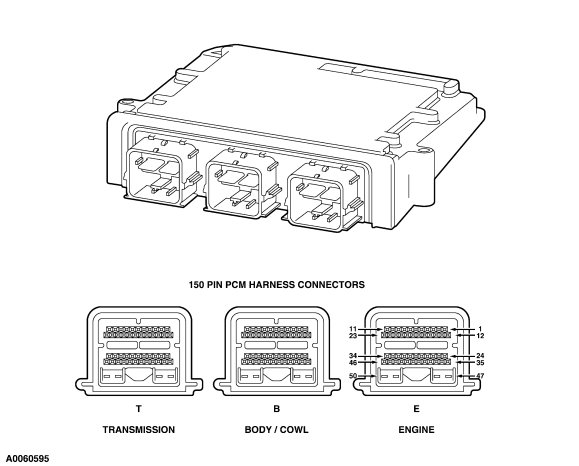 150 PIN PCM HARNESS CONNECTORS

11
23
34
46
50

1
12
24
35
47

T
TRANSMISSION

B
BODY / COWL

E
ENGINE

A0060595