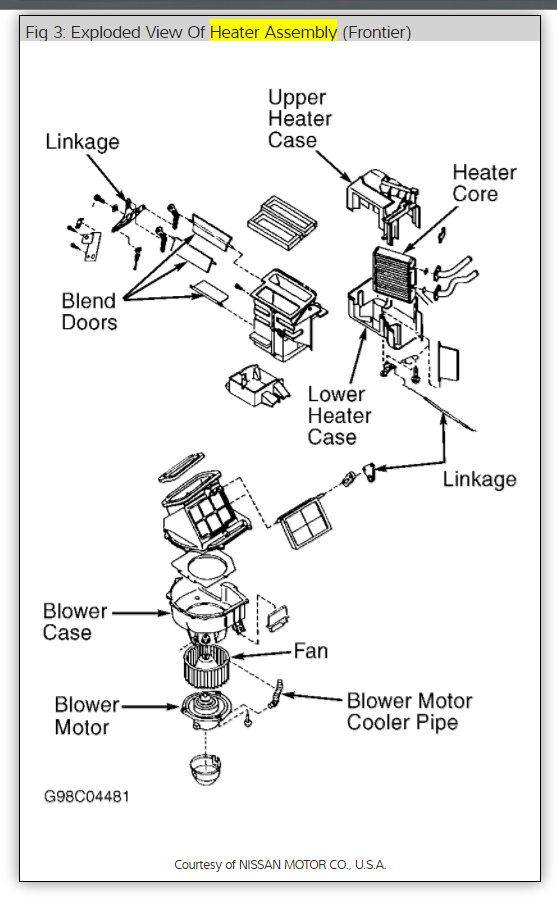 Fig 3: Exploded View Of Heater Assembly (Frontier)

Linkage

Upper Heater Case

Heater Core

Blend Doors

Lower Heater Case

Linkage

Blower Case

Fan

Blower Motor

Blower Motor Cooler Pipe

G98C04481

Courtesy of NISSAN MOTOR CO., U.S.A.