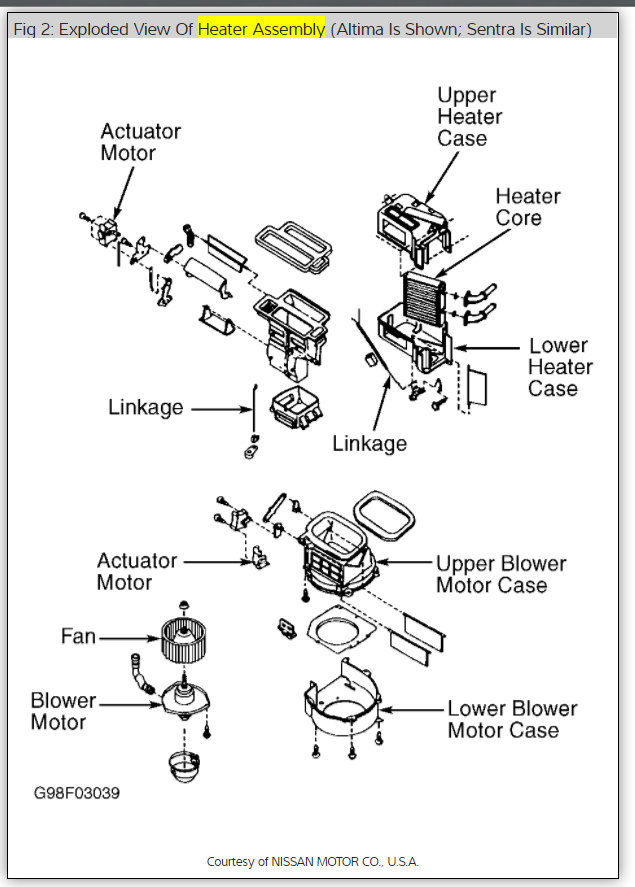 Fig 2: Exploded View Of Heater Assembly (Altima Is Shown; Sentra Is Similar)

Actuator Motor

Upper Heater Case

Heater Core

Lower Heater Case

Linkage

Linkage

Actuator Motor

Upper Blower Motor Case

Fan

Blower Motor

Lower Blower Motor Case

G98F03039

Courtesy of NISSAN MOTOR CO., U.S.A.