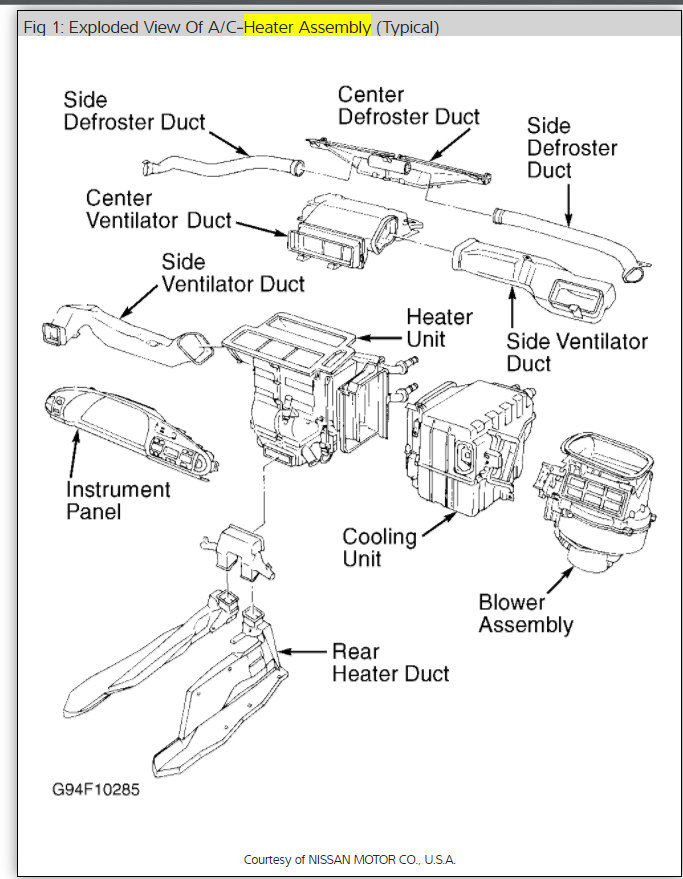 Fig 1: Exploded View Of A/C-Heater Assembly (Typical)

Side Defroster Duct

Center Defroster Duct

Side Defroster Duct

Center Ventilator Duct

Side Ventilator Duct

Heater Unit

Side Ventilator Duct

Instrument Panel

Cooling Unit

Blower Assembly

Rear Heater Duct

G94F10285

Courtesy of NISSAN MOTOR CO., U.S.A.