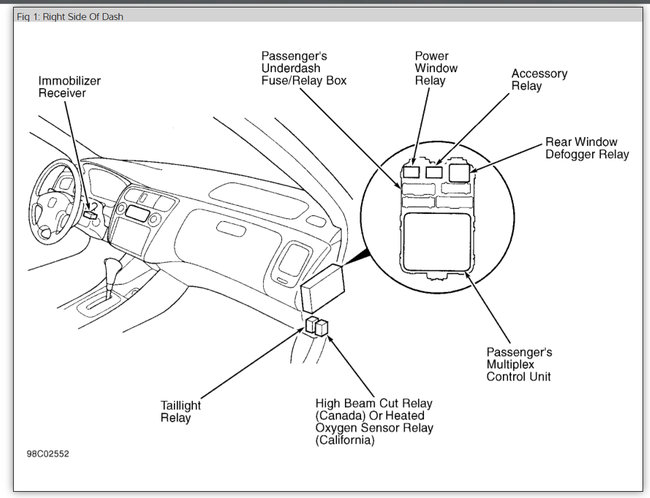 Fig 1: Right Side Of Dash

Immobilizer Receiver

Passenger's Underdash Fuse/Relay Box

Power Window Relay

Accessory Relay

Rear Window Defogger Relay

Passenger's Multiplex Control Unit

Taillight Relay

High Beam Cut Relay (Canada) Or Heated Oxygen Sensor Relay (California)

98C02552