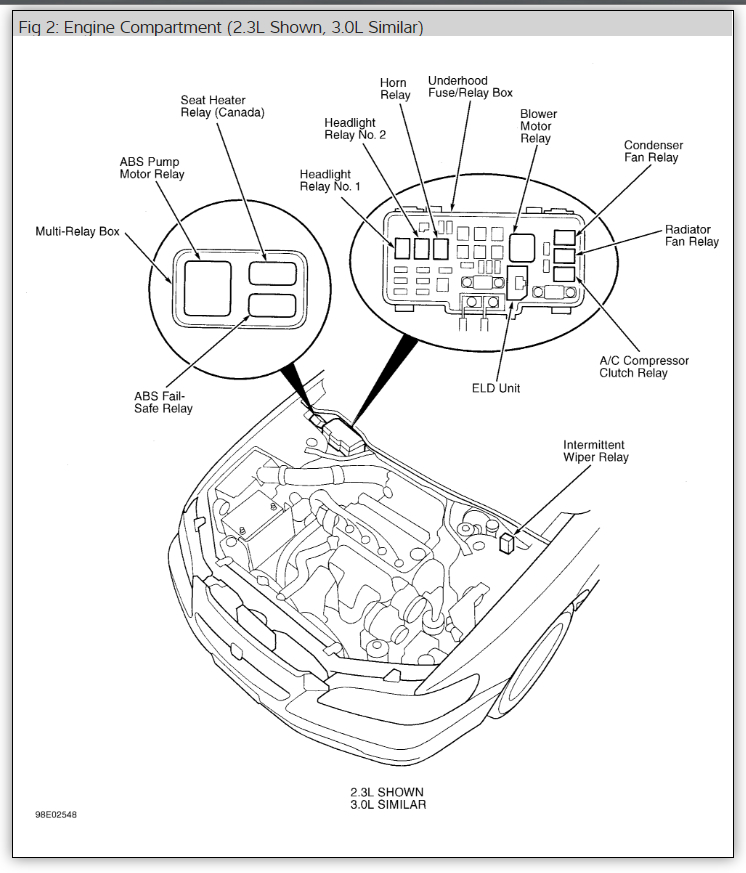 Fig 2: Engine Compartment (2.3L Shown, 3.0L Similar)

Seat Heater Relay (Canada)

ABS Pump Motor Relay

Multi-Relay Box

ABS Fail-Safe Relay

Horn Relay

Underhood Fuse/Relay Box

Headlight Relay No. 2

Headlight Relay No. 1

Blower Motor Relay

Condenser Fan Relay

Radiator Fan Relay

A/C Compressor Clutch Relay

ELD Unit

Intermittent Wiper Relay

2.3L SHOWN
3.0L SIMILAR

98E02548