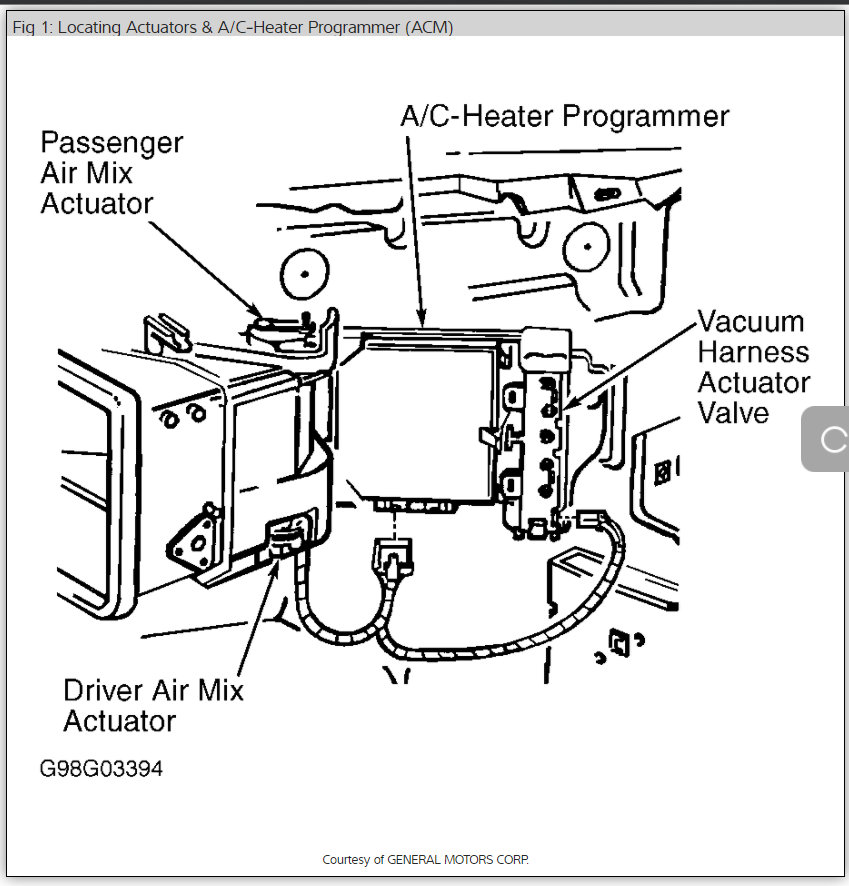 Fig 1: Locating Actuators & A/C-Heater Programmer (ACM)

A/C-Heater Programmer

Passenger Air Mix Actuator

Vacuum Harness Actuator Valve

Driver Air Mix Actuator

G98G03394

Courtesy of GENERAL MOTORS CORP.