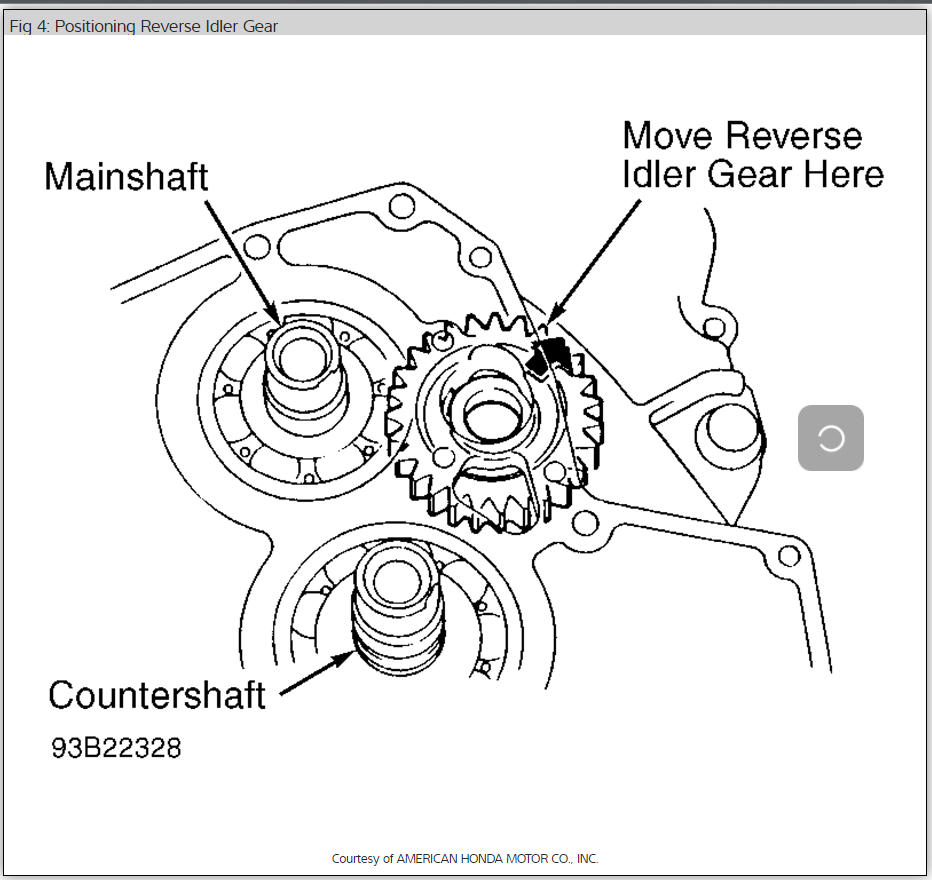 Fig 4: Positioning Reverse Idler Gear

Mainshaft

Move Reverse Idler Gear Here

Countershaft

93B22328

Courtesy of AMERICAN HONDA MOTOR CO., INC.