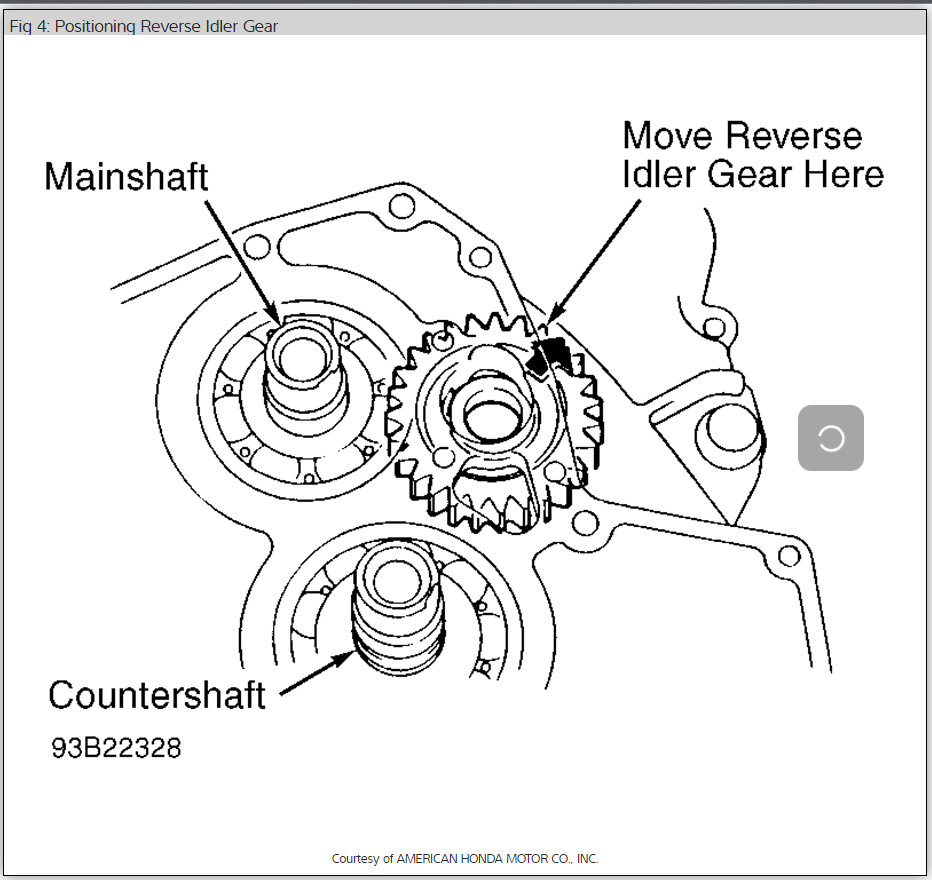 Fig 4: Positioning Reverse Idler Gear

Mainshaft

Move Reverse Idler Gear Here

Countershaft

93B22328

Courtesy of AMERICAN HONDA MOTOR CO., INC.