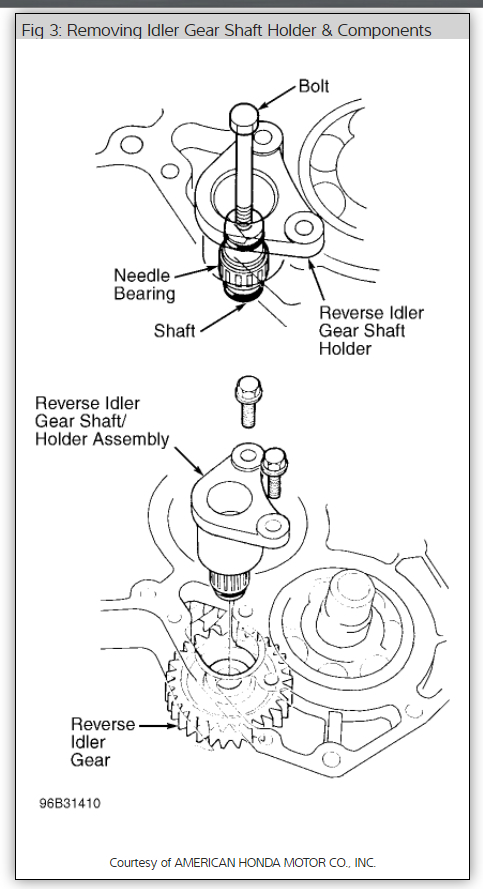 Fig 3: Removing Idler Gear Shaft Holder & Components

Bolt

Needle Bearing

Shaft

Reverse Idler Gear Shaft Holder

Reverse Idler Gear Shaft/ Holder Assembly

Reverse Idler Gear

96B31410

Courtesy of AMERICAN HONDA MOTOR CO., INC.