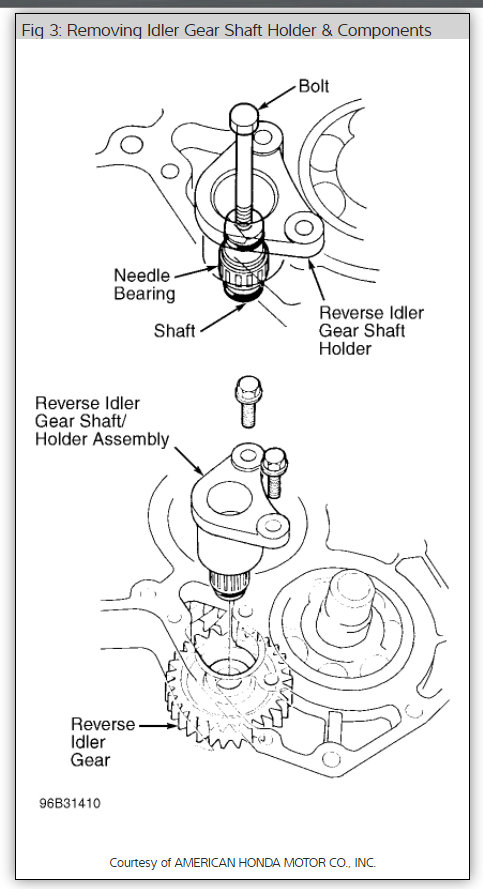 Fig 3: Removing Idler Gear Shaft Holder & Components

Bolt

Needle Bearing

Shaft

Reverse Idler Gear Shaft Holder

Reverse Idler Gear Shaft/ Holder Assembly

Reverse Idler Gear

96B31410

Courtesy of AMERICAN HONDA MOTOR CO., INC.