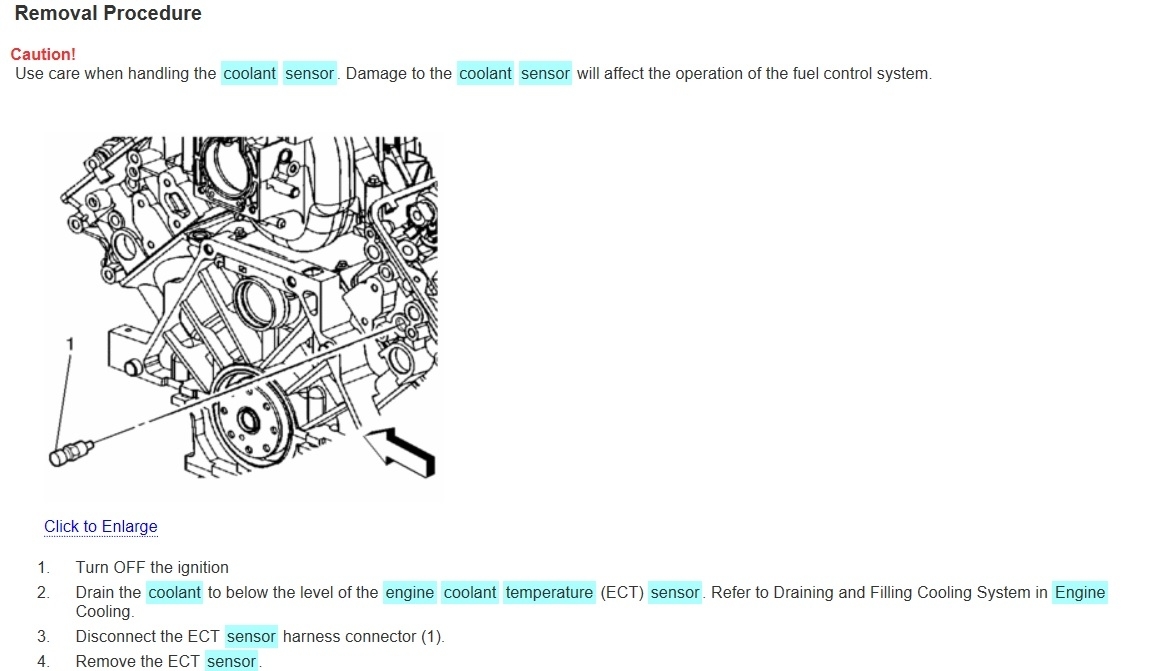 Removal Procedure

Caution!
Use care when handling the coolant sensor. Damage to the coolant sensor will affect the operation of the fuel control system.

1

Click to Enlarge

1. Turn OFF the ignition
2. Drain the coolant to below the level of the engine coolant temperature (ECT) sensor. Refer to Draining and Filling Cooling System in Engine Cooling.
3. Disconnect the ECT sensor harness connector (1).
4. Remove the ECT sensor.