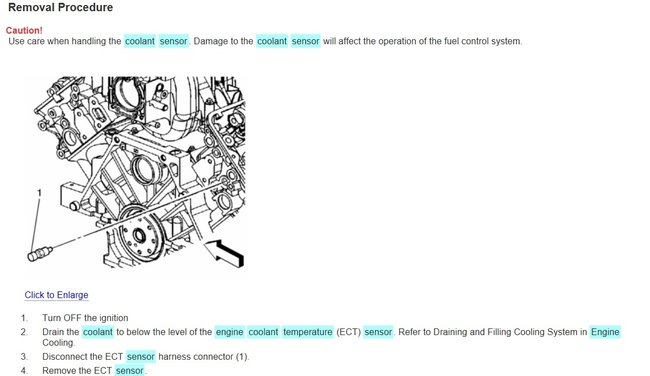 Removal Procedure

Caution!
Use care when handling the coolant sensor. Damage to the coolant sensor will affect the operation of the fuel control system.

1

Click to Enlarge

1. Turn OFF the ignition
2. Drain the coolant to below the level of the engine coolant temperature (ECT) sensor. Refer to Draining and Filling Cooling System in Engine Cooling.
3. Disconnect the ECT sensor harness connector (1).
4. Remove the ECT sensor.