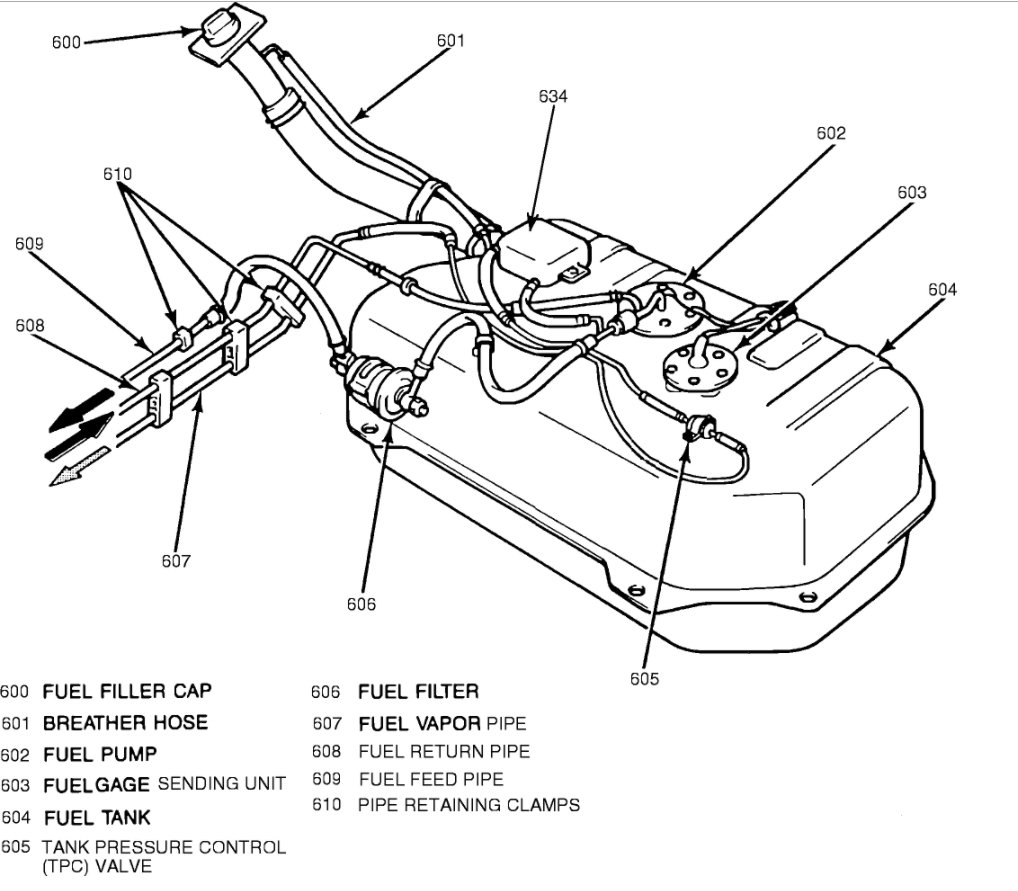 600
601
634
602
603
610
609
604
608
607
606
605

600 FUEL FILLER CAP
601 BREATHER HOSE
602 FUEL PUMP
603 FUELGAGE SENDING UNIT
604 FUEL TANK
605 TANK PRESSURE CONTROL (TPC) VALVE

606 FUEL FILTER
607 FUEL VAPOR PIPE
608 FUEL RETURN PIPE
609 FUEL FEED PIPE
610 PIPE RETAINING CLAMPS